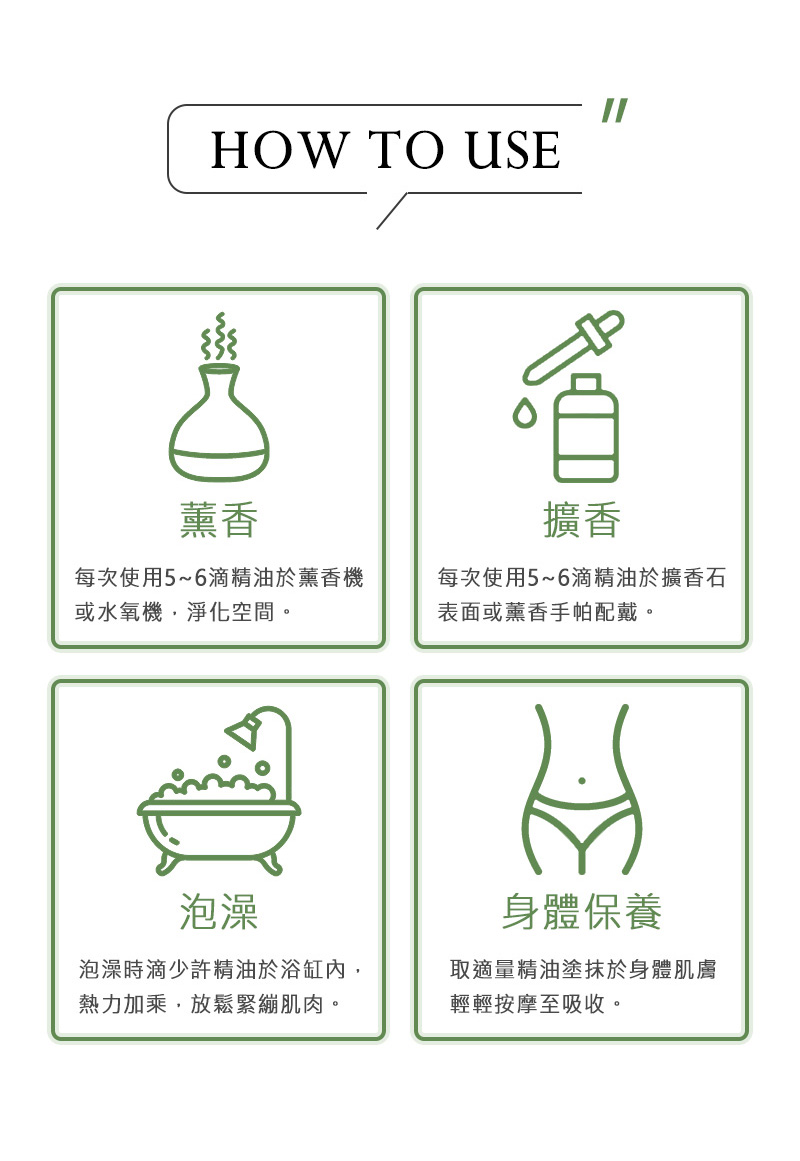 HOW TO USE

薰香

每次使用5~6滴精油於薰香機或水氧機，淨化空間。

擴香

每次使用5~6滴精油於擴香石表面或薰香手帕配戴。

泡澡

泡澡時滴少許精油於浴缸內，熱力加乘，放鬆緊繃肌肉。

身體保養

取適量精油塗抹於身體肌膚輕輕按摩至吸收。