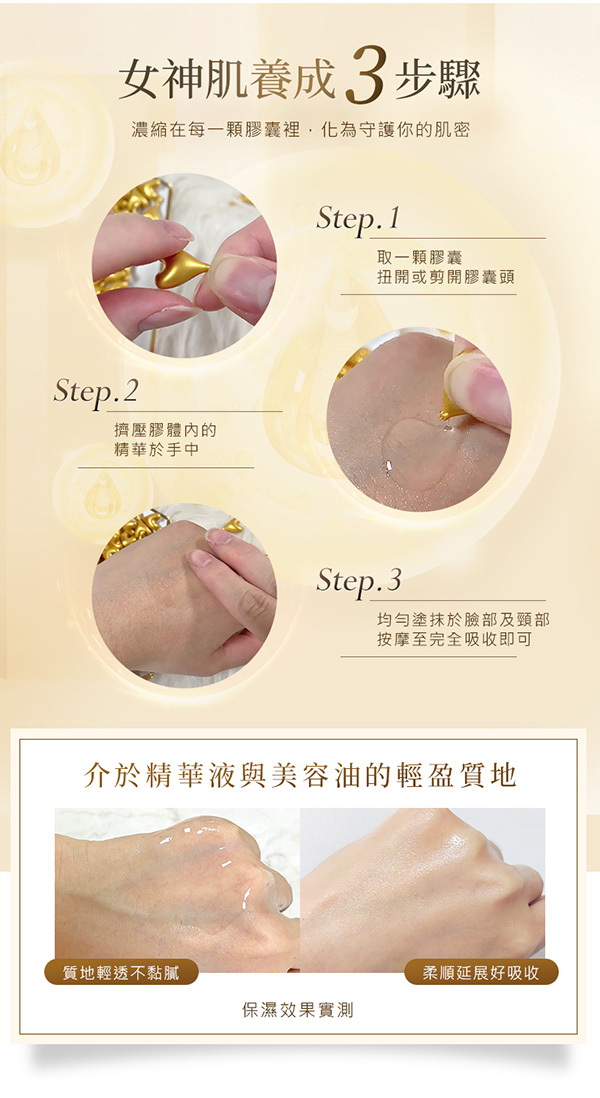 女神肌養成3步驟

濃縮在每一顆膠囊裡，化為守護你的肌密

Step.1

取一顆膠囊
扭開或剪開膠囊頭

Step.2

擠壓膠體內的
精華於手中

Step.3

均勻塗抹於臉部及頸部
按摩至完全吸收即可

介於精華液與美容油的輕盈質地

質地輕透不黏膩

柔順延展好吸收

保濕效果實測