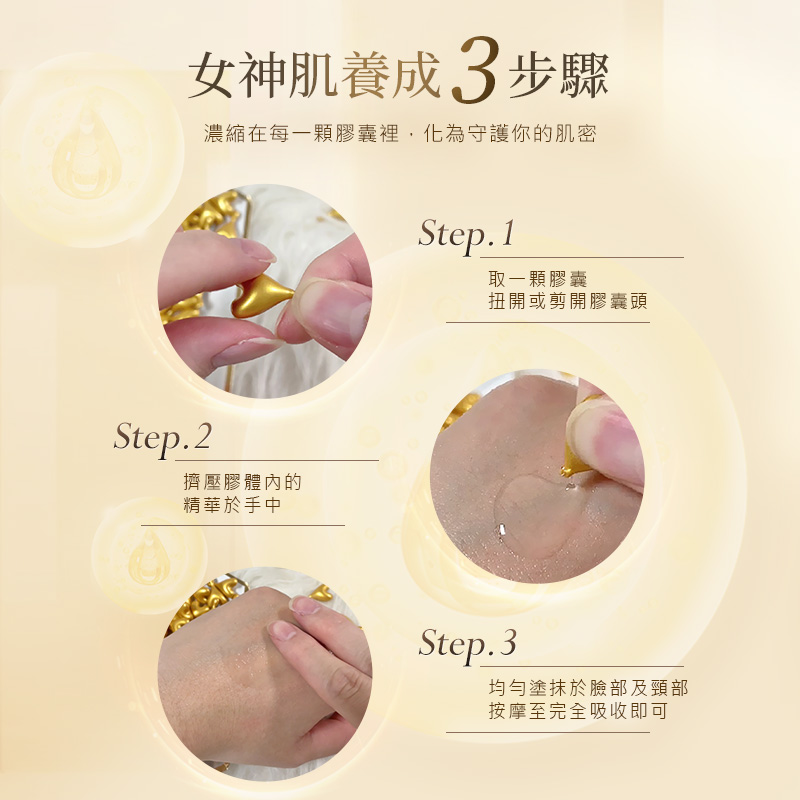 女神肌養成3步驟

濃縮在每一顆膠囊裡，化為守護你的肌密

Step.1

取一顆膠囊
扭開或剪開膠囊頭

Step.2

擠壓膠體內的
精華於手中

Step.3

均勻塗抹於臉部及頸部
按摩至完全吸收即可