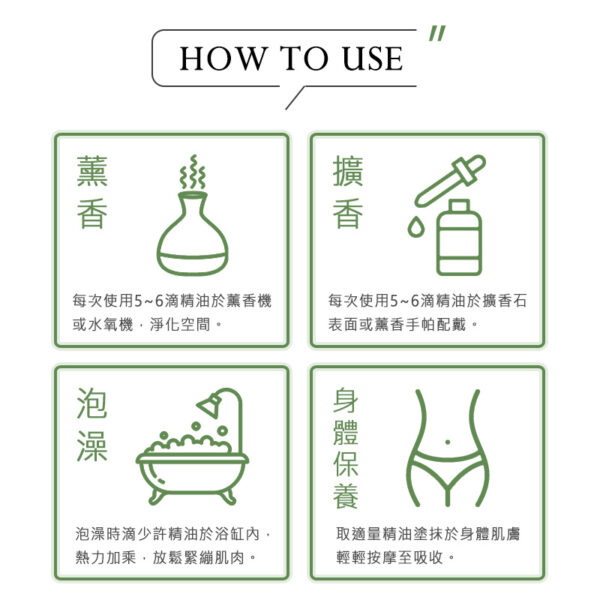 HOW TO USE

薰香

每次使用5~6滴精油於薰香機或水氧機，淨化空間。

擴香

每次使用5~6滴精油於擴香石表面或薰香手帕配戴。

泡澡

泡澡時滴少許精油於浴缸內，熱力加乘，放鬆緊繃肌肉。

身體保養

取適量精油塗抹於身體肌膚輕輕按摩至吸收。